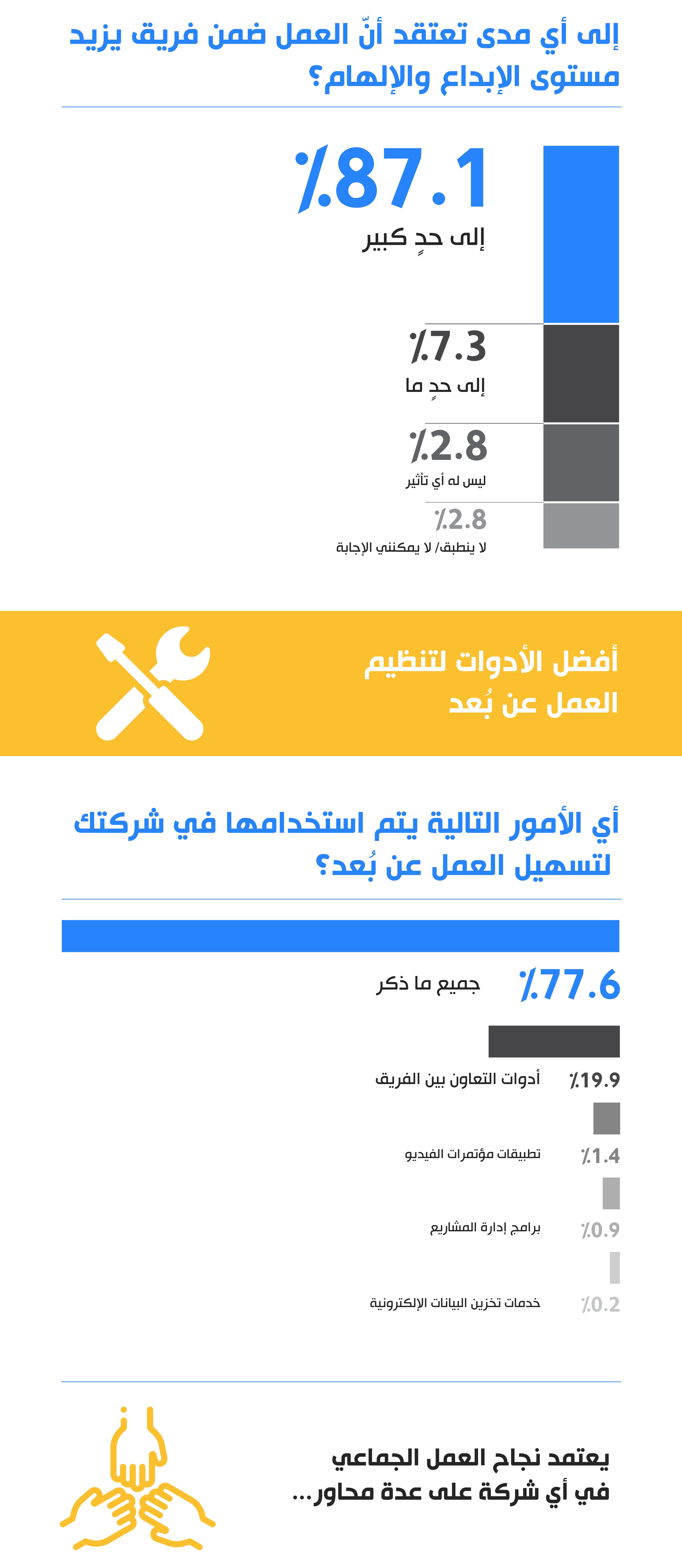 إلى أي مدى تعتقد أنّ العمل ضمن فريق يزيد مستوى الإبداع والإلهام؟

٪87.1
إلى حدٍ كبير

٪7.3
إلى حدٍ ما

٪2.8
ليس له أي تأثير

٪2.8
لا ينطبق/ لا يمكنني الإجابة

أفضل الأدوات لتنظيم العمل عن بُعد

أي الأمور التالية يتم استخدامها في شركتك لتسهيل العمل عن بُعد؟

٪77.6 جميع ما ذكر

٪19.9 أدوات التعاون بين الفريق

٪1.4 تطبيقات مؤتمرات الفيديو

٪0.9 برامج إدارة المشاريع

٪0.2 خدمات تخزين البيانات الإلكترونية

يعتمد نجاح العمل الجماعي في أي شركة على عدة محاور...